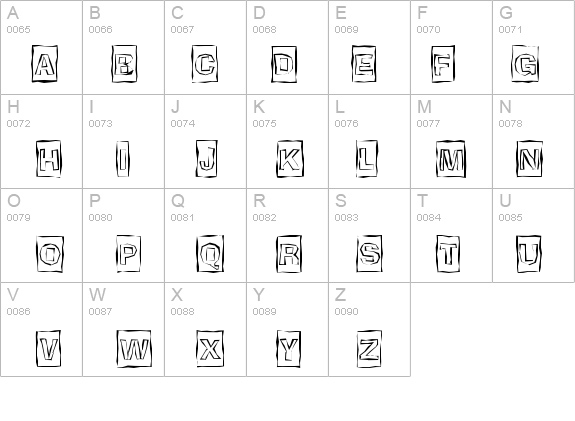 | A 0065 A | B 0066 B | C 0067 C | D 0068 D | E 0069 E | F 0070 F | G 0071 G |
|---|---|---|---|---|---|---|
| H 0072 H | I 0073 I | J 0074 J | K 0075 K | L 0076 L | M 0077 M | N 0078 N |
| O 0079 O | P 0080 P | Q 0081 Q | R 0082 R | S 0083 S | T 0084 T | U 0085 U |
| V 0086 V | W 0087 W | X 0088 X | Y 0089 Y | Z 0090 Z | | |