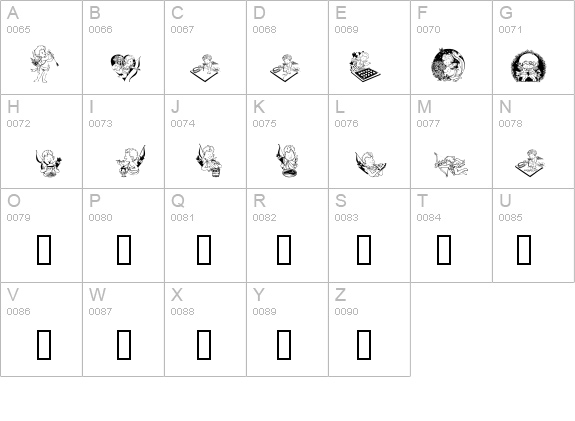 | A 0065 | B 0066 | C 0067 | D 0068 | E 0069 | F 0070 | G 0071 |
|---|---|---|---|---|---|---|
| H 0072 | I 0073 | J 0074 | K 0075 | L 0076 | M 0077 | N 0078 |
| O 0079 | P 0080 | Q 0081 | R 0082 | S 0083 | T 0084 | U 0085 |
| V 0086 | W 0087 | X 0088 | Y 0089 | Z 0090 | | |