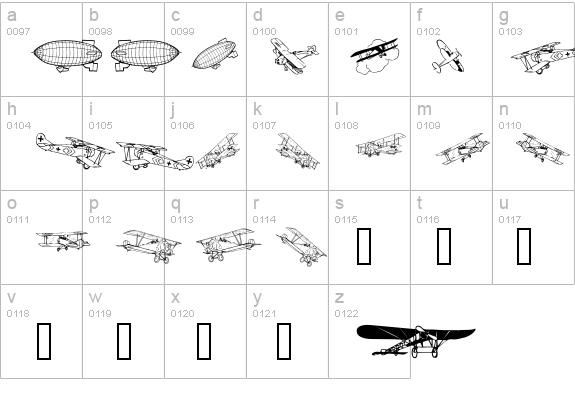 a
0097

b
0098

c
0099

d
0100

e
0101

f
0102

g
0103

h
0104

i
0105

j
0106

k
0107

l
0108

m
0109

n
0110

o
0111

p
0112

q
0113

r
0114

s
0115

t
0116

u
0117

v
0118

w
0119

x
0120

y
0121

z
0122