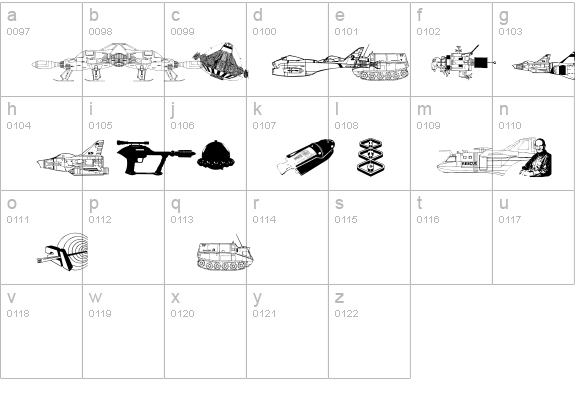 | a 0097 | b 0098 | c 0099 | d 0100 | e 0101 | f 0102 | g 0103 |
|---|---|---|---|---|---|---|
| h 0104 | i 0105 | j 0106 | k 0107 | l 0108 | m 0109 | n 0110 |
| o 0111 | p 0112 | q 0113 | r 0114 | s 0115 | t 0116 | u 0117 |
| v 0118 | w 0119 | x 0120 | y 0121 | z 0122 | | |