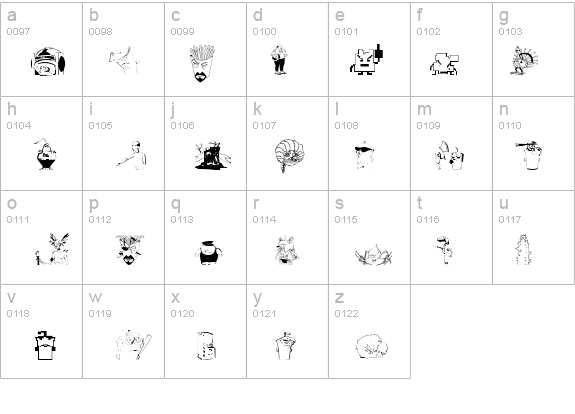 | a 0097 | b 0098 | c 0099 | d 0100 | e 0101 | f 0102 | g 0103 |
|---|---|---|---|---|---|---|
| h 0104 | i 0105 | j 0106 | k 0107 | l 0108 | m 0109 | n 0110 |
| o 0111 | p 0112 | q 0113 | r 0114 | s 0115 | t 0116 | u 0117 |
| v 0118 | w 0119 | x 0120 | y 0121 | z 0122 | | |