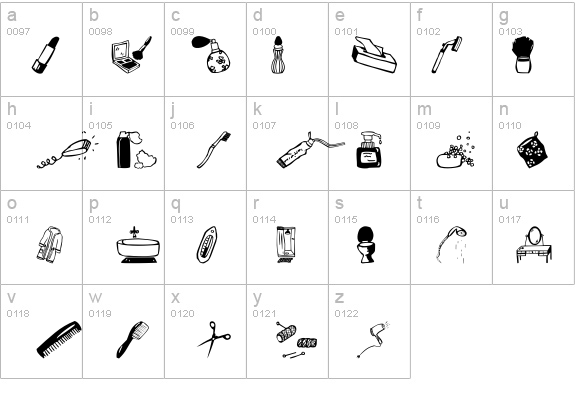 a
0097

b
0098

c
0099

d
0100

e
0101

f
0102

g
0103

h
0104

i
0105

j
0106

k
0107

l
0108

m
0109

n
0110

o
0111

p
0112

q
0113

r
0114

s
0115

t
0116

u
0117

v
0118

w
0119

x
0120

y
0121

z
0122