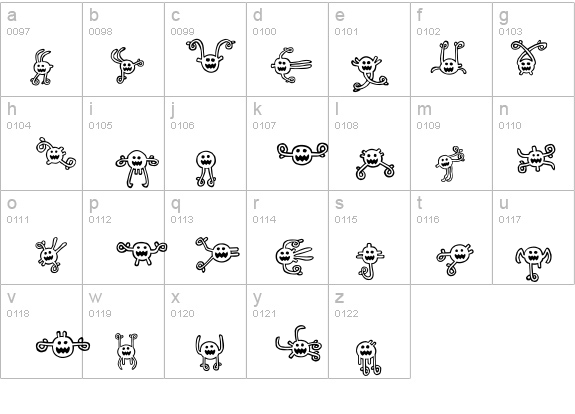 | a 0097 | b 0098 | c 0099 | d 0100 | e 0101 | f 0102 | g 0103 |
|---|---|---|---|---|---|---|
| h 0104 | i 0105 | j 0106 | k 0107 | l 0108 | m 0109 | n 0110 |
| o 0111 | p 0112 | q 0113 | r 0114 | s 0115 | t 0116 | u 0117 |
| v 0118 | w 0119 | x 0120 | y 0121 | z 0122 | | |