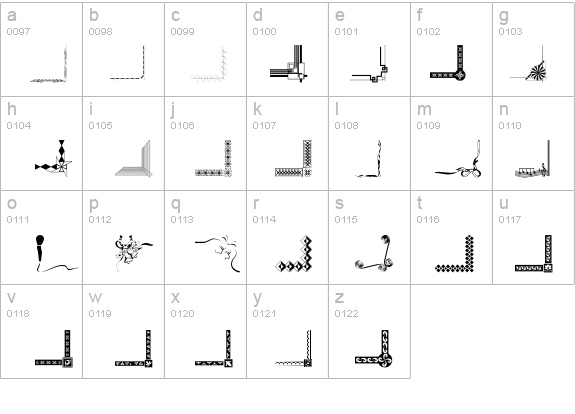 | a 0097 | b 0098 | c 0099 | d 0100 | e 0101 | f 0102 | g 0103 |
|---|---|---|---|---|---|---|
| h 0104 | i 0105 | j 0106 | k 0107 | l 0108 | m 0109 | n 0110 |
| o 0111 | p 0112 | q 0113 | r 0114 | s 0115 | t 0116 | u 0117 |
| v 0118 | w 0119 | x 0120 | y 0121 | z 0122 | | |