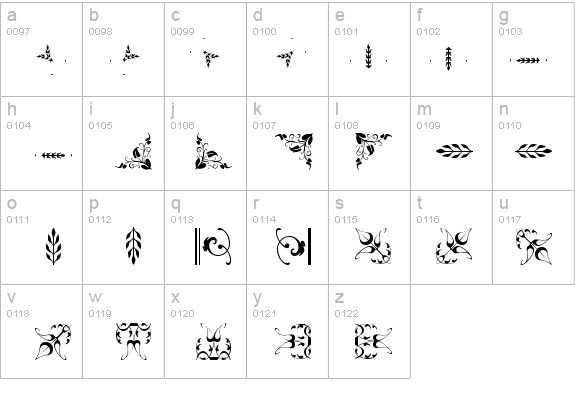 | a 0097 | b 0098 | c 0099 | d 0100 | e 0101 | f 0102 | g 0103 |
|---|---|---|---|---|---|---|
| h 0104 | i 0105 | j 0106 | k 0107 | l 0108 | m 0109 | n 0110 |
| o 0111 | p 0112 | q 0113 | r 0114 | s 0115 | t 0116 | u 0117 |
| v 0118 | w 0119 | x 0120 | y 0121 | z 0122 | | |