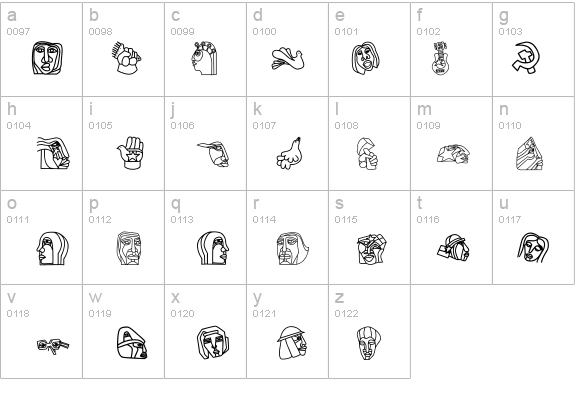 | a 0097 | b 0098 | c 0099 | d 0100 | e 0101 | f 0102 | g 0103 |
|---|---|---|---|---|---|---|
| h 0104 | i 0105 | j 0106 | k 0107 | l 0108 | m 0109 | n 0110 |
| o 0111 | p 0112 | q 0113 | r 0114 | s 0115 | t 0116 | u 0117 |
| v 0118 | w 0119 | x 0120 | y 0121 | z 0122 | | |