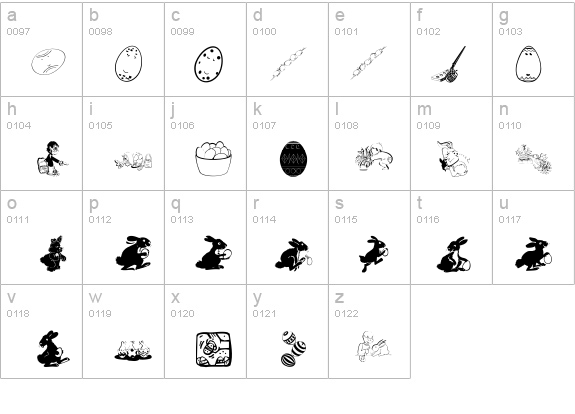 | a 0097 | b 0098 | c 0099 | d 0100 | e 0101 | f 0102 | g 0103 |
|---|---|---|---|---|---|---|
| h 0104 | i 0105 | j 0106 | k 0107 | l 0108 | m 0109 | n 0110 |
| o 0111 | p 0112 | q 0113 | r 0114 | s 0115 | t 0116 | u 0117 |
| v 0118 | w 0119 | x 0120 | y 0121 | z 0122 | | |