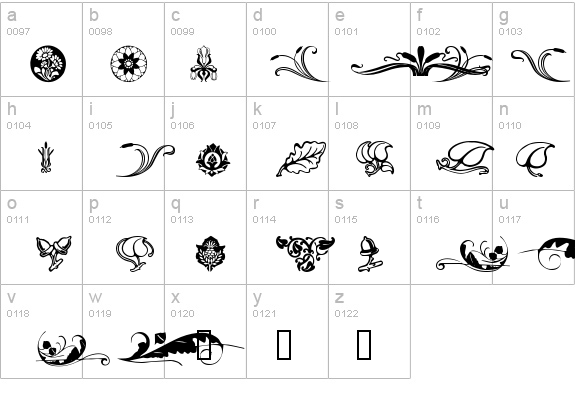 | a 0097 | b 0098 | c 0099 | d 0100 | e 0101 | f 0102 | g 0103 |
|---|---|---|---|---|---|---|
| h 0104 | i 0105 | j 0106 | k 0107 | l 0108 | m 0109 | n 0110 |
| o 0111 | p 0112 | q 0113 | r 0114 | s 0115 | t 0116 | u 0117 |
| v 0118 | w 0119 | x 0120 | y 0121 | z 0122 | | |