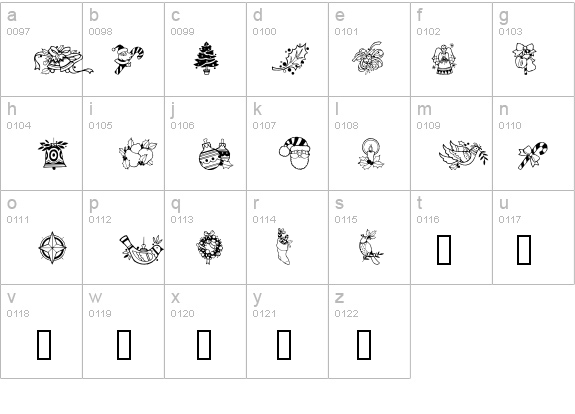 | a 0097 | b 0098 | c 0099 | d 0100 | e 0101 | f 0102 | g 0103 |
|---|---|---|---|---|---|---|
| h 0104 | i 0105 | j 0106 | k 0107 | l 0108 | m 0109 | n 0110 |
| o 0111 | p 0112 | q 0113 | r 0114 | s 0115 | t 0116 | u 0117 |
| v 0118 | w 0119 | x 0120 | y 0121 | z 0122 | | |