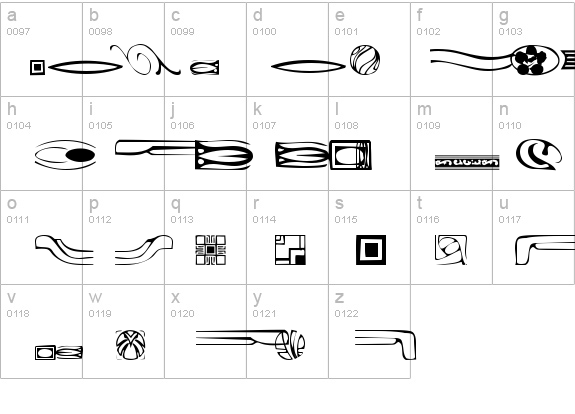 | a 0097 | b 0098 | c 0099 | d 0100 | e 0101 | f 0102 | g 0103 |
|---|---|---|---|---|---|---|
| h 0104 | i 0105 | j 0106 | k 0107 | l 0108 | m 0109 | n 0110 |
| o 0111 | p 0112 | q 0113 | r 0114 | s 0115 | t 0116 | u 0117 |
| v 0118 | w 0119 | x 0120 | y 0121 | z 0122 | | |