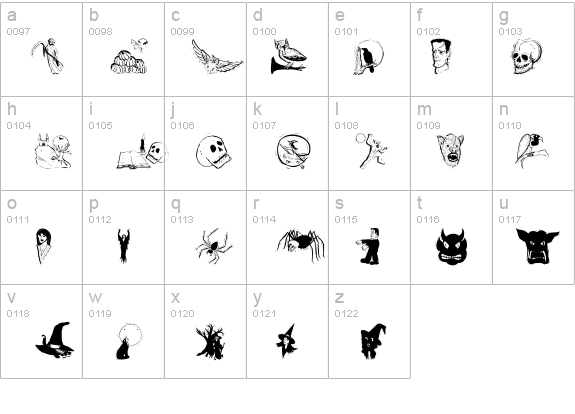 a
0097

b
0098

c
0099

d
0100

e
0101

f
0102

g
0103

h
0104

i
0105

j
0106

k
0107

l
0108

m
0109

n
0110

o
0111

p
0112

q
0113

r
0114

s
0115

t
0116

u
0117

v
0118

w
0119

x
0120

y
0121

z
0122