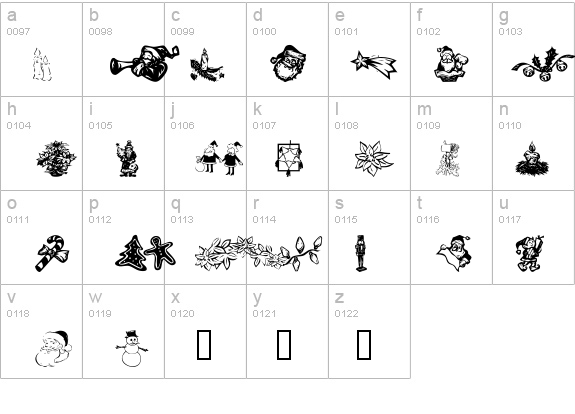 | a 0097 | b 0098 | c 0099 | d 0100 | e 0101 | f 0102 | g 0103 |
|---|---|---|---|---|---|---|
| h 0104 | i 0105 | j 0106 | k 0107 | l 0108 | m 0109 | n 0110 |
| o 0111 | p 0112 | q 0113 | r 0114 | s 0115 | t 0116 | u 0117 |
| v 0118 | w 0119 | x 0120 | y 0121 | z 0122 | | |