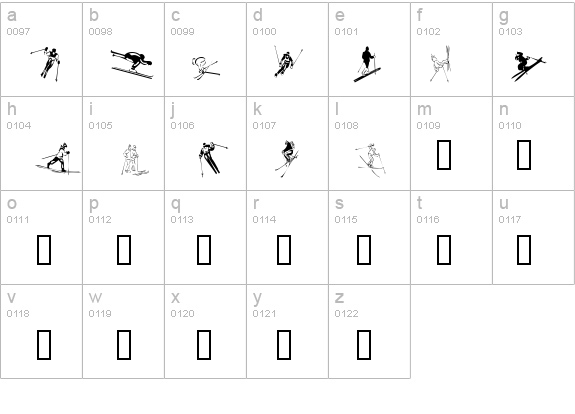 | a 0097 | b 0098 | c 0099 | d 0100 | e 0101 | f 0102 | g 0103 |
|---|---|---|---|---|---|---|
| h 0104 | i 0105 | j 0106 | k 0107 | l 0108 | m 0109 | n 0110 |
| o 0111 | p 0112 | q 0113 | r 0114 | s 0115 | t 0116 | u 0117 |
| v 0118 | w 0119 | x 0120 | y 0121 | z 0122 | | |