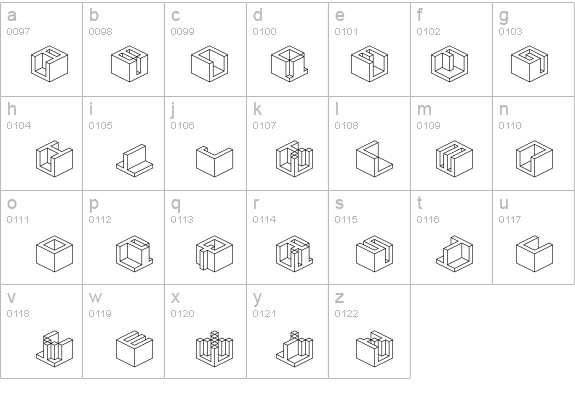 | a 0097 | b 0098 | c 0099 | d 0100 | e 0101 | f 0102 | g 0103 |
|---|---|---|---|---|---|---|
| h 0104 | i 0105 | j 0106 | k 0107 | l 0108 | m 0109 | n 0110 |
| o 0111 | p 0112 | q 0113 | r 0114 | s 0115 | t 0116 | u 0117 |
| v 0118 | w 0119 | x 0120 | y 0121 | z 0122 | | |