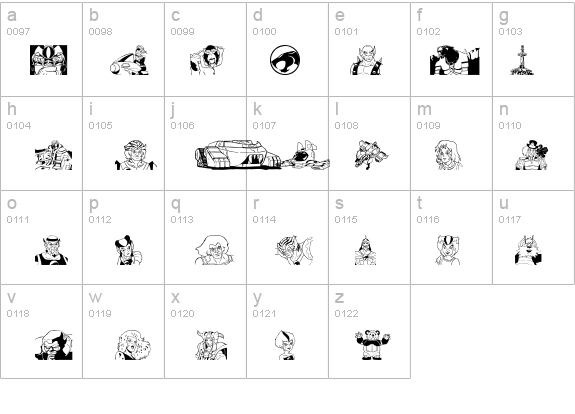 | a 0097 | b 0098 | c 0099 | d 0100 | e 0101 | f 0102 | g 0103 |
|---|---|---|---|---|---|---|
| h 0104 | i 0105 | j 0106 | k 0107 | l 0108 | m 0109 | n 0110 |
| o 0111 | p 0112 | q 0113 | r 0114 | s 0115 | t 0116 | u 0117 |
| v 0118 | w 0119 | x 0120 | y 0121 | z 0122 | | |