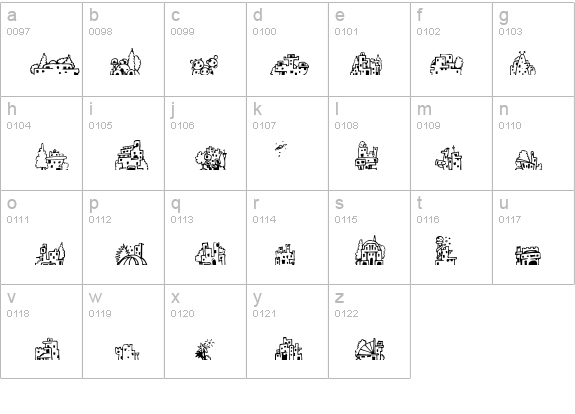 | a 0097 | b 0098 | c 0099 | d 0100 | e 0101 | f 0102 | g 0103 |
|---|---|---|---|---|---|---|
| h 0104 | i 0105 | j 0106 | k 0107 | l 0108 | m 0109 | n 0110 |
| o 0111 | p 0112 | q 0113 | r 0114 | s 0115 | t 0116 | u 0117 |
| v 0118 | w 0119 | x 0120 | y 0121 | z 0122 | | |