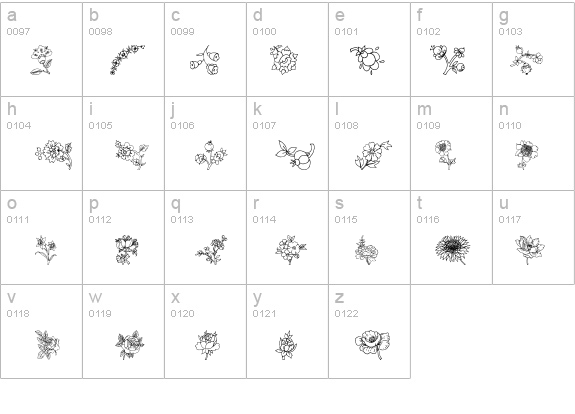 | a 0097 | b 0098 | c 0099 | d 0100 | e 0101 | f 0102 | g 0103 |
|---|---|---|---|---|---|---|
| h 0104 | i 0105 | j 0106 | k 0107 | l 0108 | m 0109 | n 0110 |
| o 0111 | p 0112 | q 0113 | r 0114 | s 0115 | t 0116 | u 0117 |
| v 0118 | w 0119 | x 0120 | y 0121 | z 0122 | | |