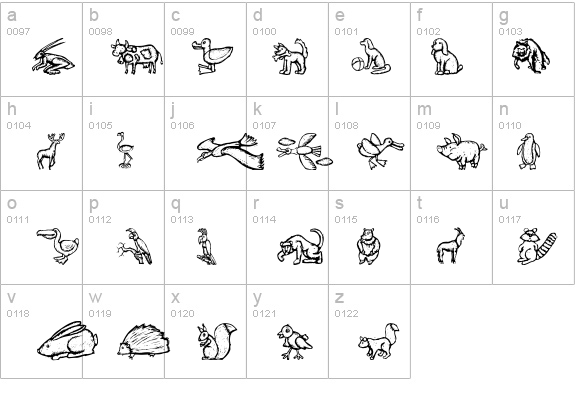 | a 0097 | b 0098 | c 0099 | d 0100 | e 0101 | f 0102 | g 0103 |
|---|---|---|---|---|---|---|
| h 0104 | i 0105 | j 0106 | k 0107 | l 0108 | m 0109 | n 0110 |
| o 0111 | p 0112 | q 0113 | r 0114 | s 0115 | t 0116 | u 0117 |
| v 0118 | w 0119 | x 0120 | y 0121 | z 0122 | | |